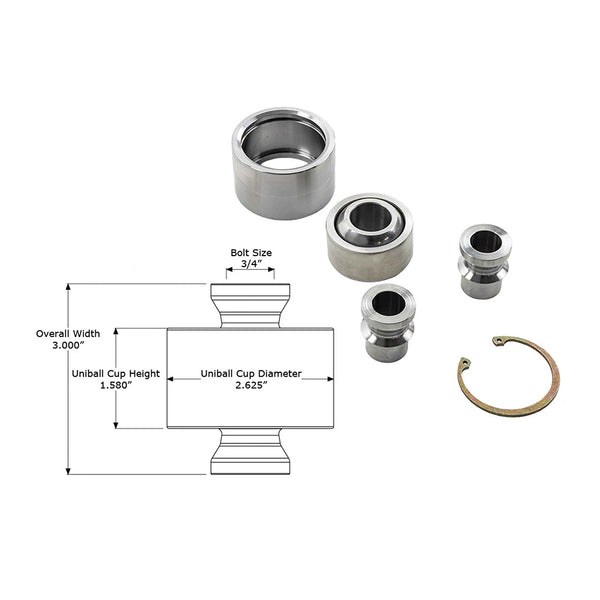 Bolt Size
3/4"

Overall Width
3.000"

Uniball Cup Height
1.580"

Uniball Cup Diameter
2.625"